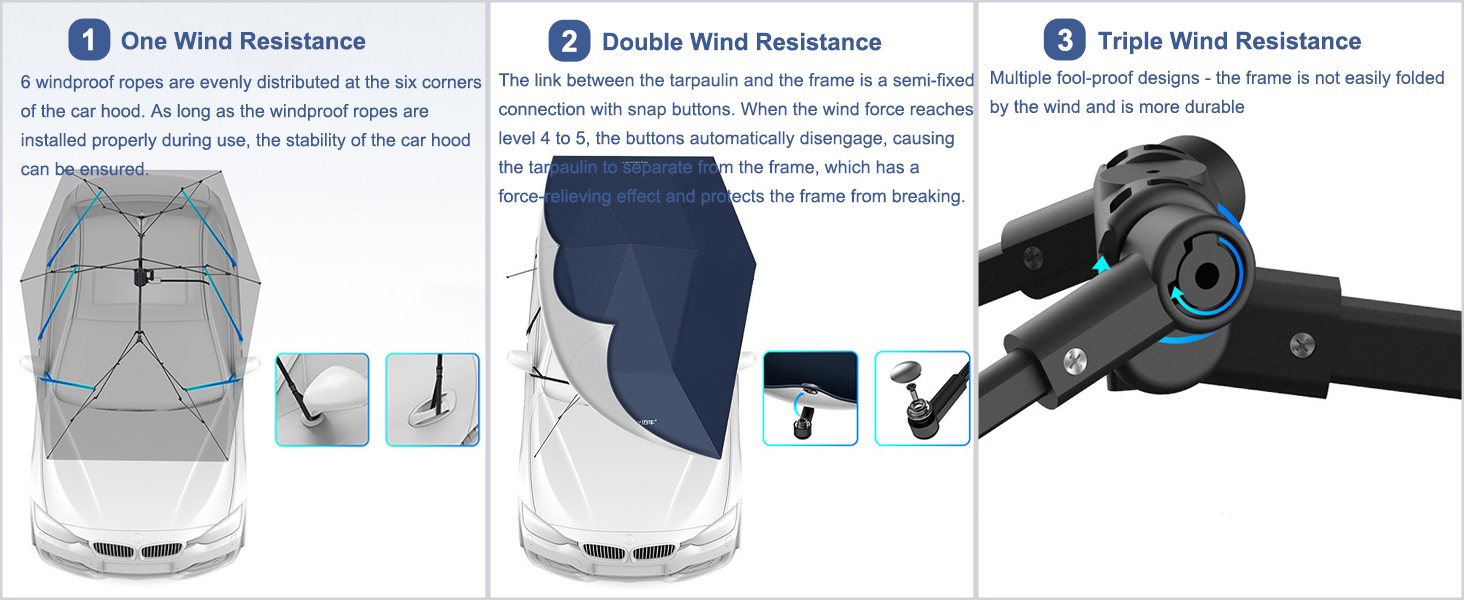 1 One Wind Resistance

6 windproof ropes are evenly distributed at the six corners of the car hood. As long as the windproof ropes are installed properly during use, the stability of the car hood can be ensured.

2 Double Wind Resistance

The link between the tarpaulin and the frame is a semi-fixed connection with snap buttons. When the wind force reaches level 4 to 5, the buttons automatically disengage, causing the tarpaulin to separate from the frame, which has a force-relieving effect and protects the frame from breaking.

3 Triple Wind Resistance

Multiple fool-proof designs - the frame is not easily folded by the wind and is more durable