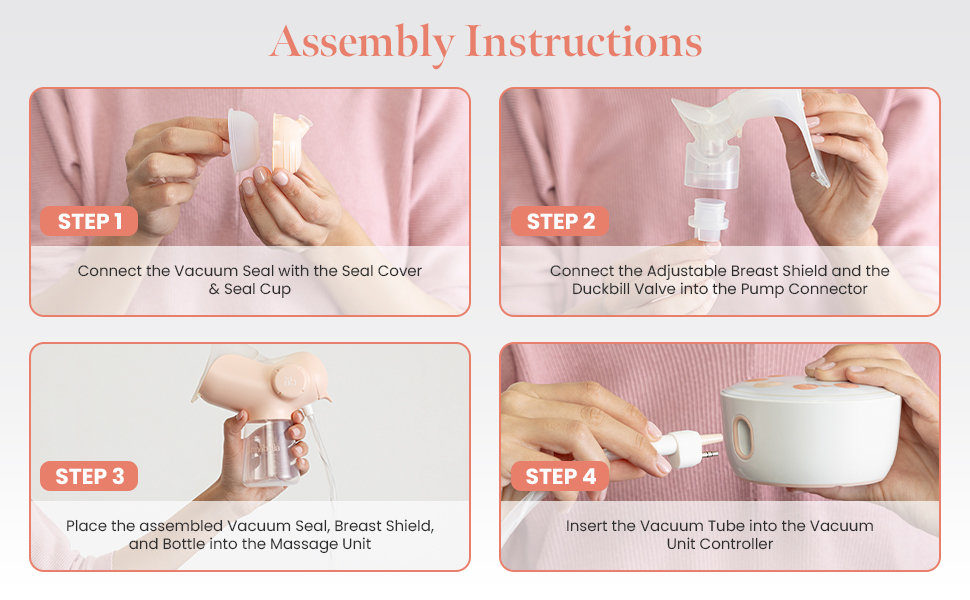 Assembly Instructions

STEP 1

Connect the Vacuum Seal with the Seal Cover & Seal Cup

STEP 2

Connect the Adjustable Breast Shield and the Duckbill Valve into the Pump Connector

STEP 3

Place the assembled Vacuum Seal, Breast Shield, and Bottle into the Massage Unit

STEP 4

Insert the Vacuum Tube into the Vacuum Unit Controller