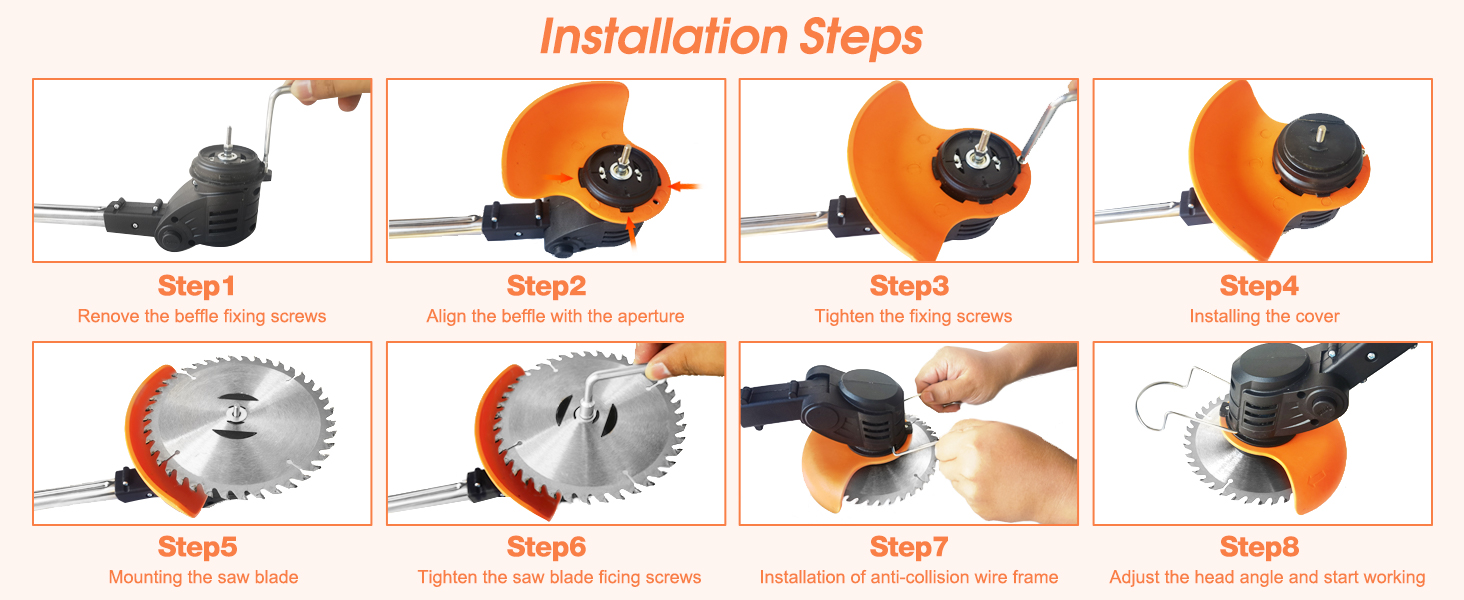 Installation Steps

Step1
Renove the beffle fixing screws

Step2
Align the beffle with the aperture

Step3
Tighten the fixing screws

Step4
Installing the cover

Step5
Mounting the saw blade

Step6
Tighten the saw blade ficing screws

Step7
Installation of anti-collision wire frame

Step8
Adjust the head angle and start working