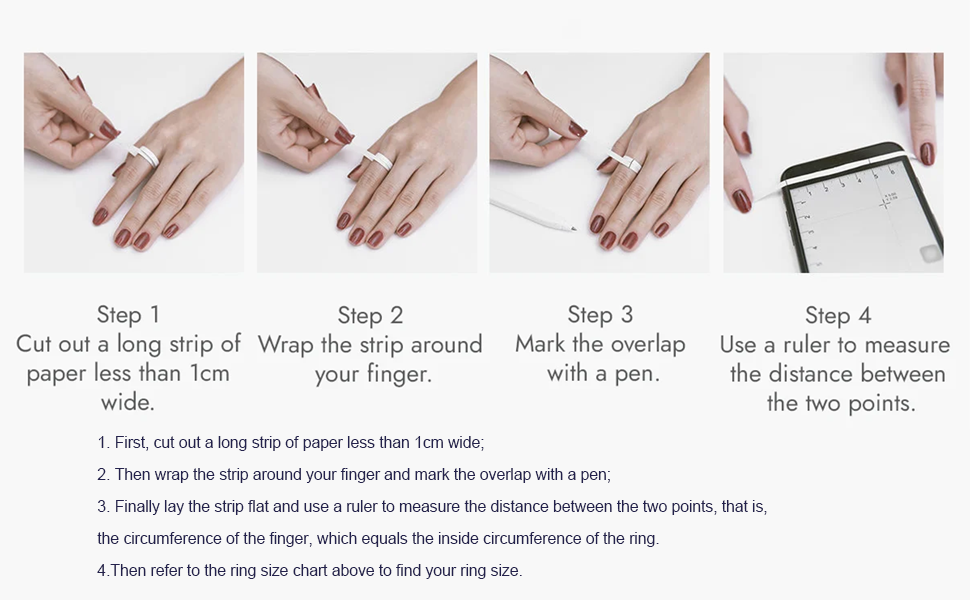 Step 1
Cut out a long strip of paper less than 1cm wide.

Step 2
Wrap the strip around your finger.

Step 3
Mark the overlap with a pen.

Step 4
Use a ruler to measure the distance between the two points.

1. First, cut out a long strip of paper less than 1cm wide;

2. Then wrap the strip around your finger and mark the overlap with a pen;

3. Finally lay the strip flat and use a ruler to measure the distance between the two points, that is, the circumference of the finger, which equals the inside circumference of the ring.

4.Then refer to the ring size chart above to find your ring size.