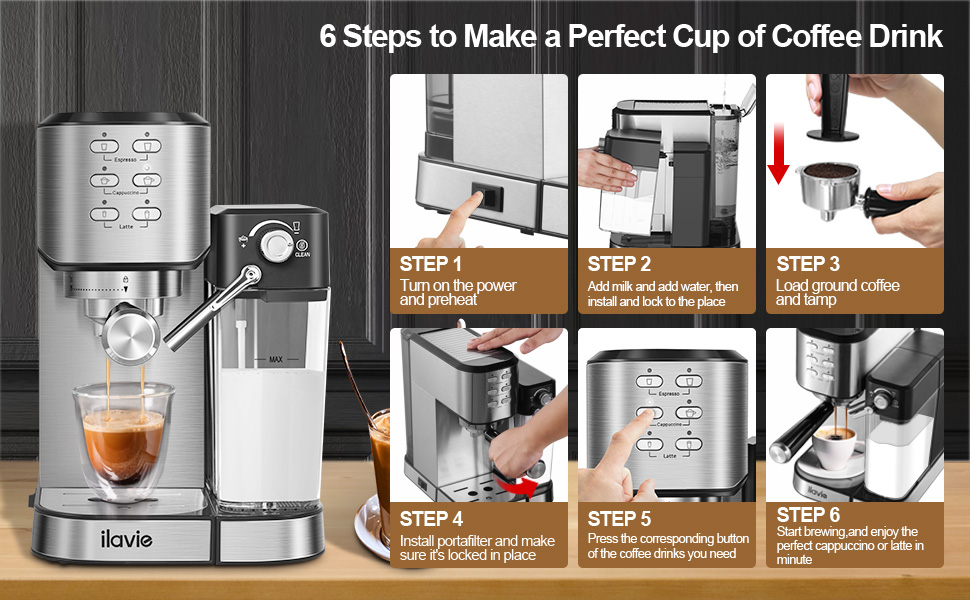 6 Steps to Make a Perfect Cup of Coffee Drink

Espresso
Cappuccino
Latte
CLEAN
MAX
ilavie

STEP 1
Turn on the power and preheat

STEP 2
Add milk and add water, then install and lock to the place

STEP 3
Load ground coffee and tamp

STEP 4
Install portafilter and make sure it's locked in place

Espresso
Cappuccino
Latte

STEP 5
Press the corresponding button of the coffee drinks you need

ilavie

STEP 6
Start brewing,and enjoy the perfect cappuccino or latte in minute