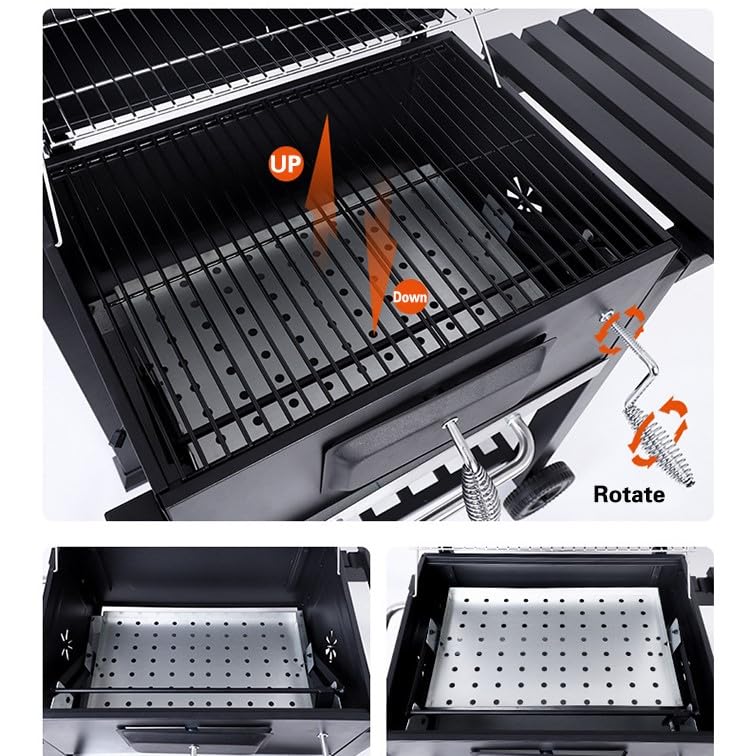 UP

Down

Rotate