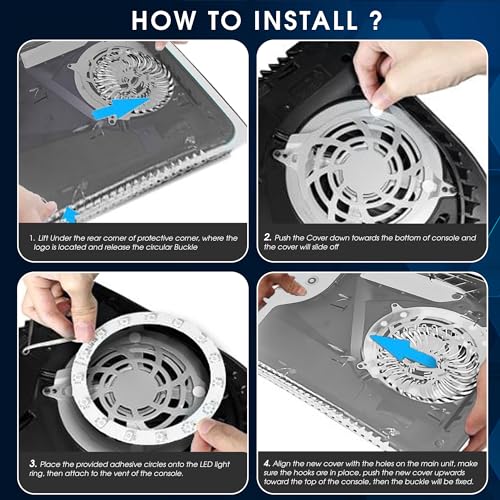 HOW TO INSTALL ?

1. Lift Under the rear corner of protective corner, where the logo is located and release the circular Buckle

2. Push the Cover down towards the bottom of console and the cover will slide off

3. Place the provided adhesive circles onto the LED light ring, then attach to the vent of the console.

4. Align the new cover with the holes on the main unit, make sure the hooks are in place, push the new cover upwards toward the top of the console, then the buckle will be fixed.