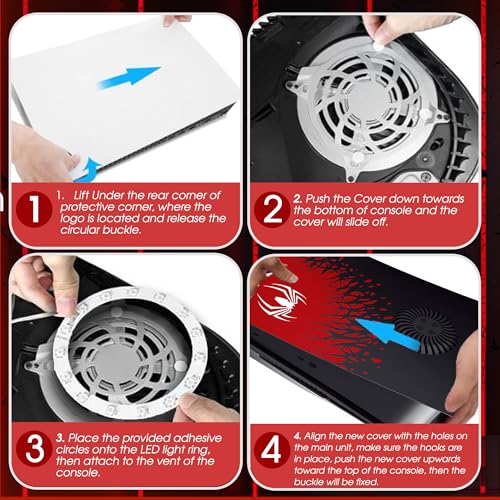 1

1. Lift Under the rear corner of protective corner, where the logo is located and release the circular buckle.

2

2. Push the Cover down towards the bottom of console and the cover will slide off.

3

3. Place the provided adhesive circles onto the LED light ring, then attach to the vent of the console.

4

4. Align the new cover with the holes on the main unit, make sure the hooks are in place, push the new cover upwards toward the top of the console, then the buckle will be fixed.