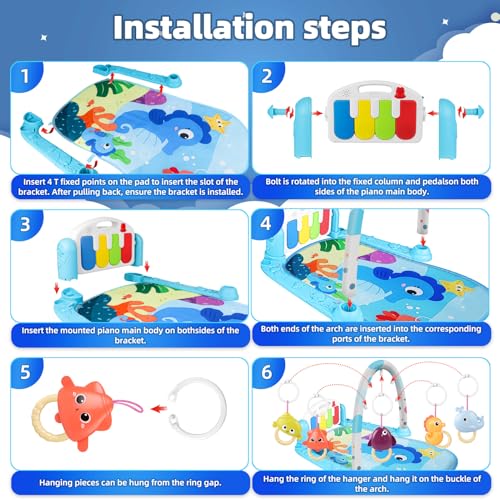 Installation steps

1

Insert 4 T fixed points on the pad to insert the slot of the bracket. After pulling back, ensure the bracket is installed.

2

Bolt is rotated into the fixed column and pedalson both sides of the piano main body.

3

Insert the mounted piano main body on bothsides of the bracket.

4

Both ends of the arch are inserted into the corresponding ports of the bracket.

5

Hanging pieces can be hung from the ring gap.

6

Hang the ring of the hanger and hang it on the buckle of the arch.