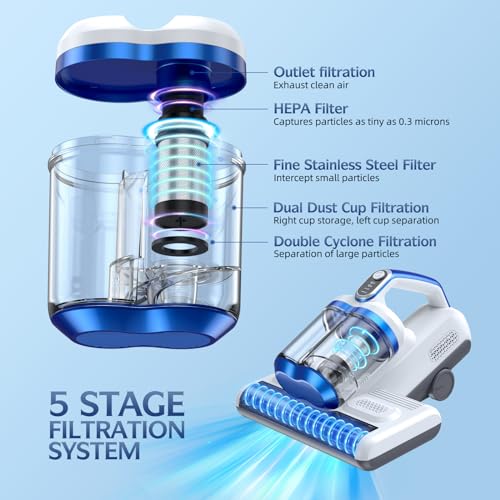 Outlet filtration
Exhaust clean air

HEPA Filter
Captures particles as tiny as 0.3 microns

Fine Stainless Steel Filter
Intercept small particles

Dual Dust Cup Filtration
Right cup storage, left cup separation

Double Cyclone Filtration
Separation of large particles

5 STAGE FILTRATION SYSTEM