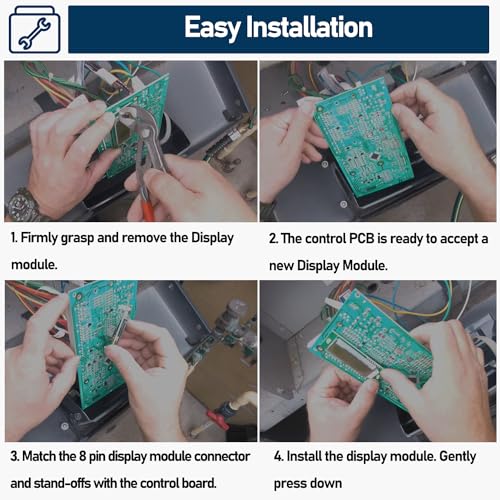 Easy Installation

1. Firmly grasp and remove the Display module.

2. The control PCB is ready to accept a new Display Module.

3. Match the 8 pin display module connector and stand-offs with the control board.

4. Install the display module. Gently press down