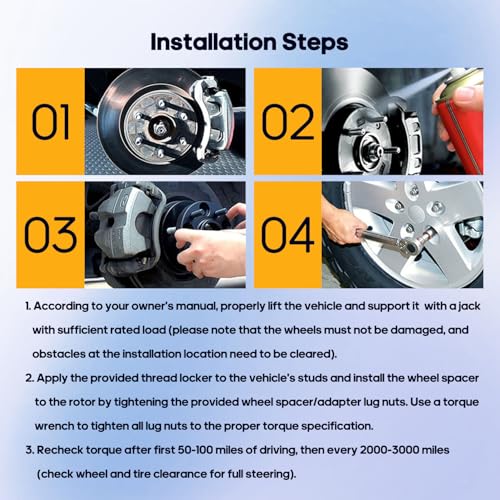 Installation Steps

01

02

03

04

1. According to your owner's manual, properly lift the vehicle and support it with a jack with sufficient rated load (please note that the wheels must not be damaged, and obstacles at the installation location need to be cleared).

2. Apply the provided thread locker to the vehicle's studs and install the wheel spacer to the rotor by tightening the provided wheel spacer/adapter lug nuts. Use a torque wrench to tighten all lug nuts to the proper torque specification.

3. Recheck torque after first 50-100 miles of driving, then every 2000-3000 miles (check wheel and tire clearance for full steering).