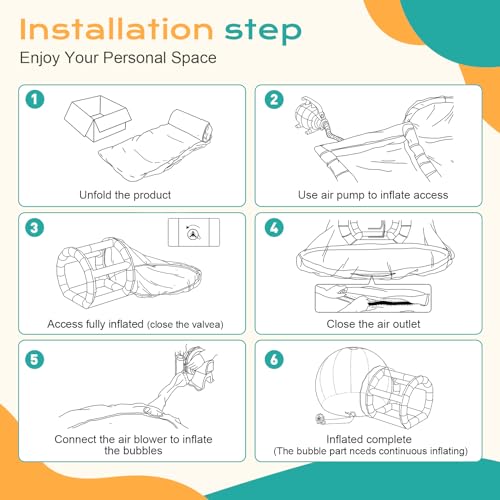 Installation step
Enjoy Your Personal Space

1
Unfold the product

2
Use air pump to inflate access

3
Access fully inflated (close the valvea)

4
Close the air outlet

5
Connect the air blower to inflate the bubbles

6
Inflated complete
(The bubble part nceds continuous inflating)