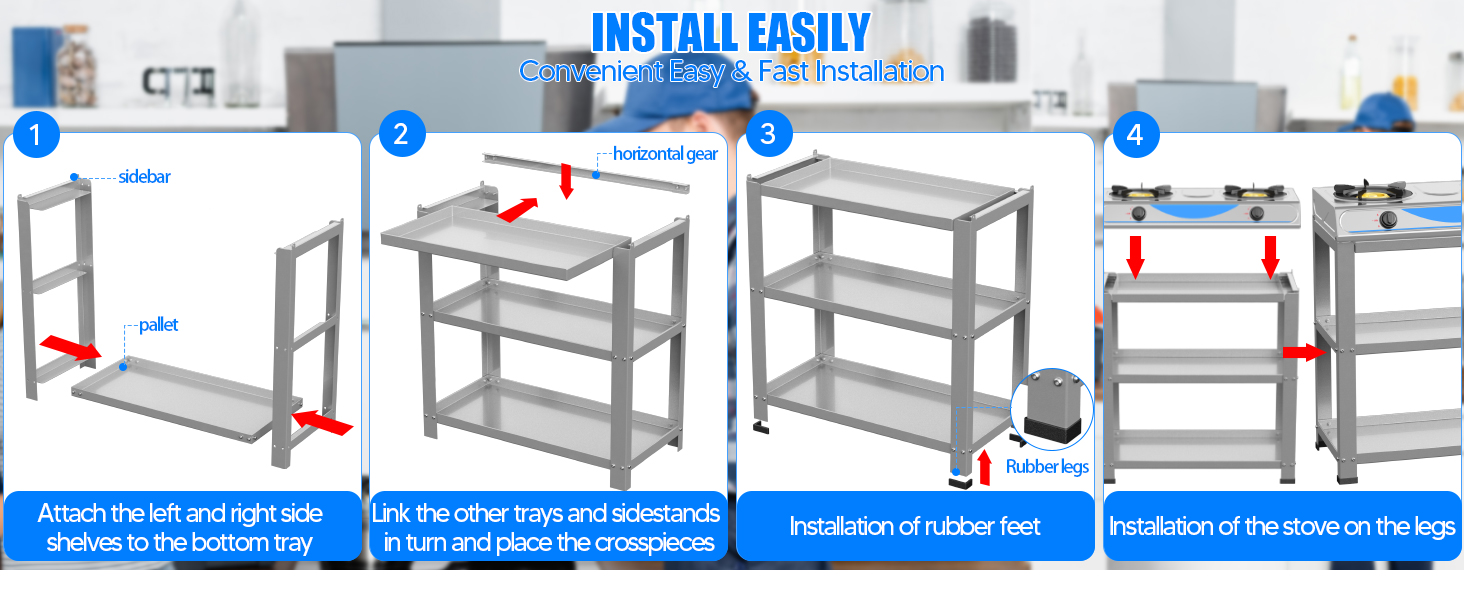 INSTALL EASILY
Convenient Easy & Fast Installation

1
sidebar
pallet
Attach the left and right side shelves to the bottom tray

2
horizontal gear
Link the other trays and sidestands in turn and place the crosspieces

3
Rubber legs
Installation of rubber feet

4
Installation of the stove on the legs