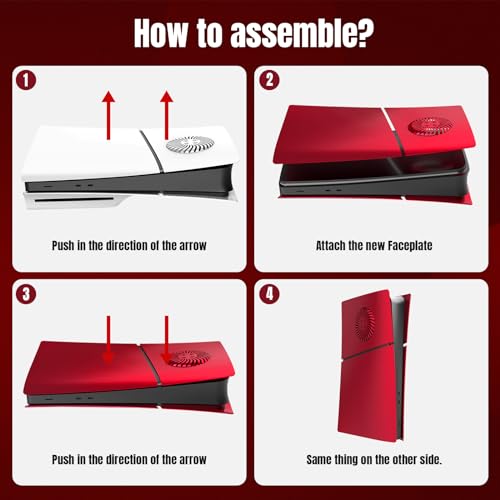 How to assemble?

1

Push in the direction of the arrow

2

Attach the new Faceplate

3

Push in the direction of the arrow

4

Same thing on the other side.