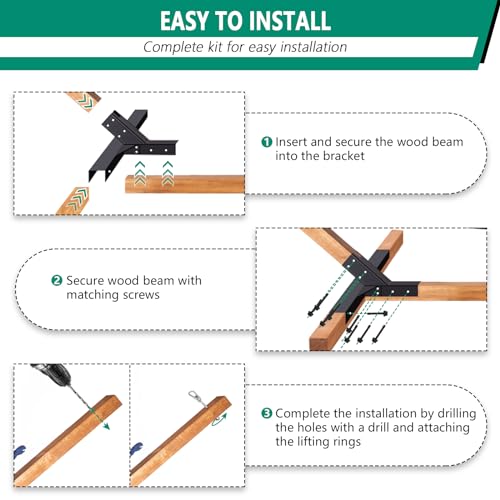 EASY TO INSTALL

Complete kit for easy installation

1 Insert and secure the wood beam into the bracket

2 Secure wood beam with matching screws

3 Complete the installation by drilling the holes with a drill and attaching the lifting rings