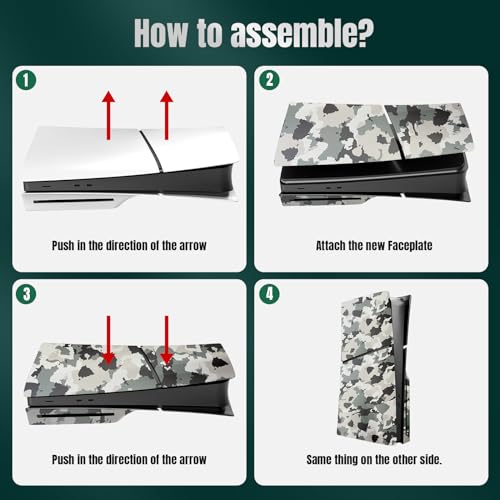 How to assemble?

1

Push in the direction of the arrow

2

Attach the new Faceplate

3

Push in the direction of the arrow

4

Same thing on the other side.