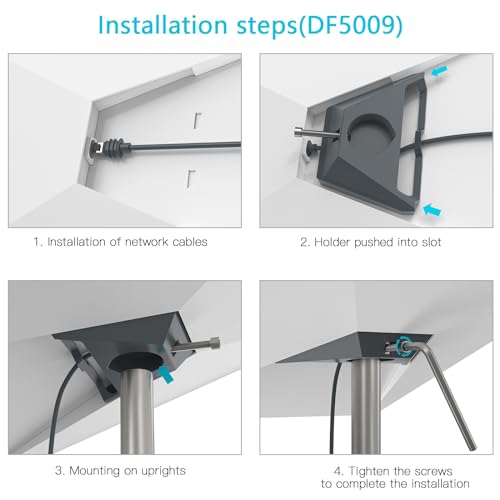 Installation steps(DF5009)

1. Installation of network cables

2. Holder pushed into slot

3. Mounting on uprights

4. Tighten the screws to complete the installation