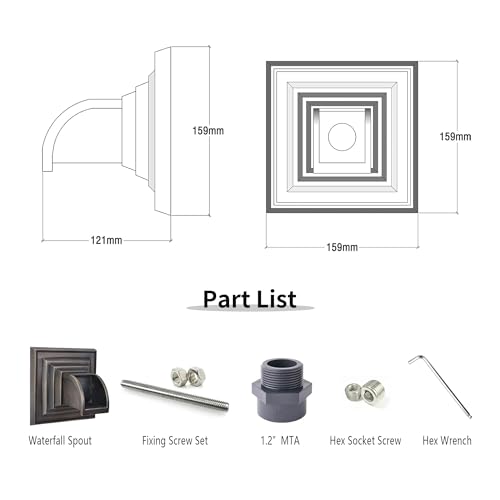 159mm

121mm

159mm

159mm

Part List

Waterfall Spout

Fixing Screw Set

1.2" MTA

Hex Socket Screw

Hex Wrench