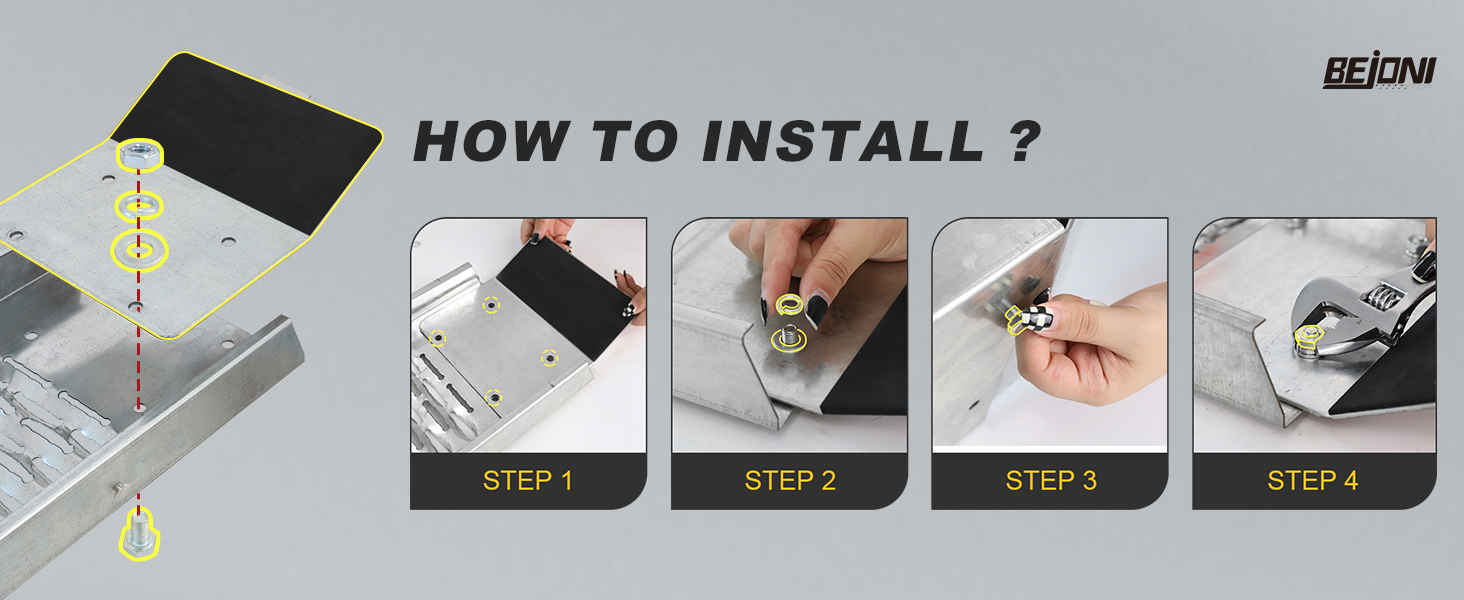 BEJONI

HOW TO INSTALL ?

STEP 1

STEP 2

STEP 3

STEP 4