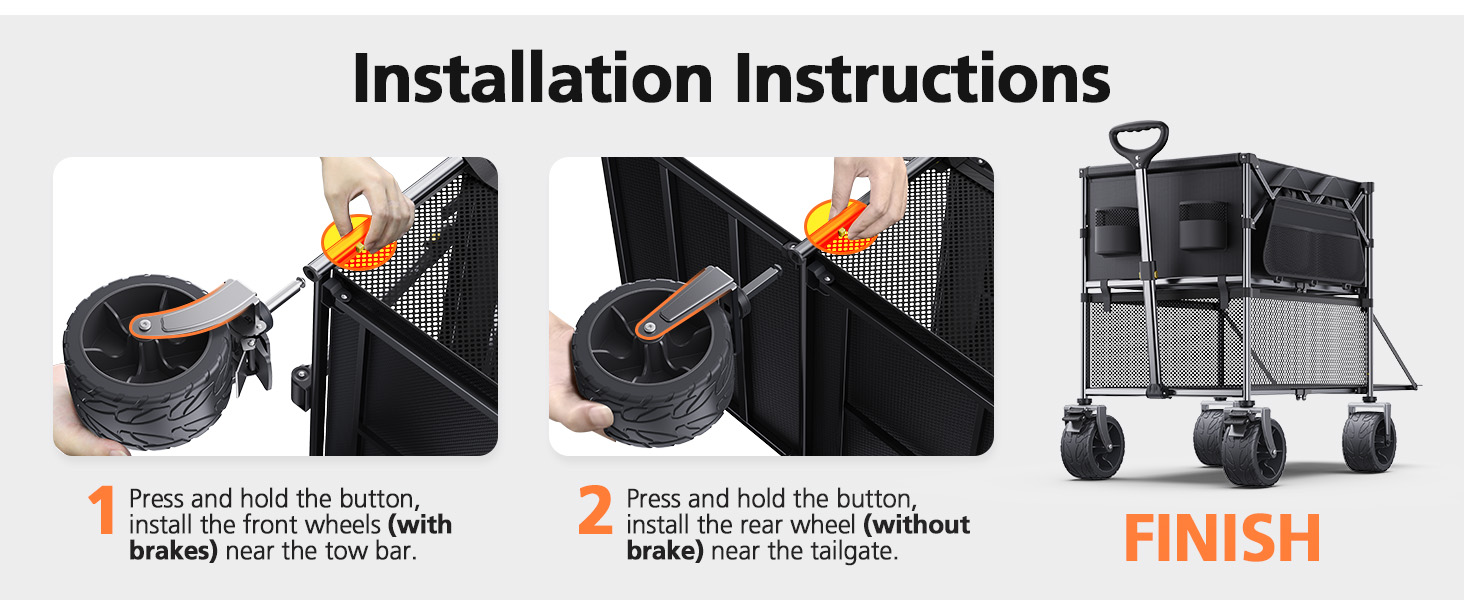 Installation Instructions

1 Press and hold the button, install the front wheels (with brakes) near the tow bar.

2 Press and hold the button, install the rear wheel (without brake) near the tailgate.

FINISH