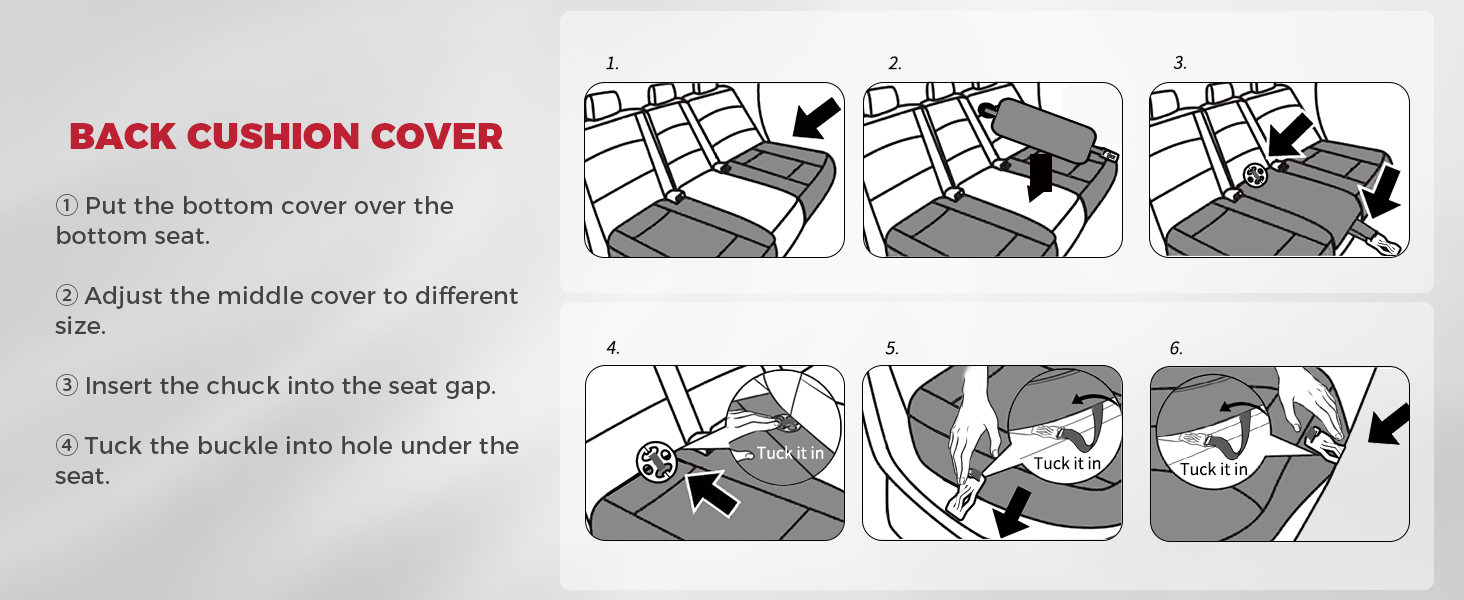 BACK CUSHION COVER

① Put the bottom cover over the bottom seat.

② Adjust the middle cover to different size.

③ Insert the chuck into the seat gap.

④ Tuck the buckle into hole under the seat.

1.

2.

3.

4.

Tuck it in

5.

Tuck it in

6.

Tuck it in