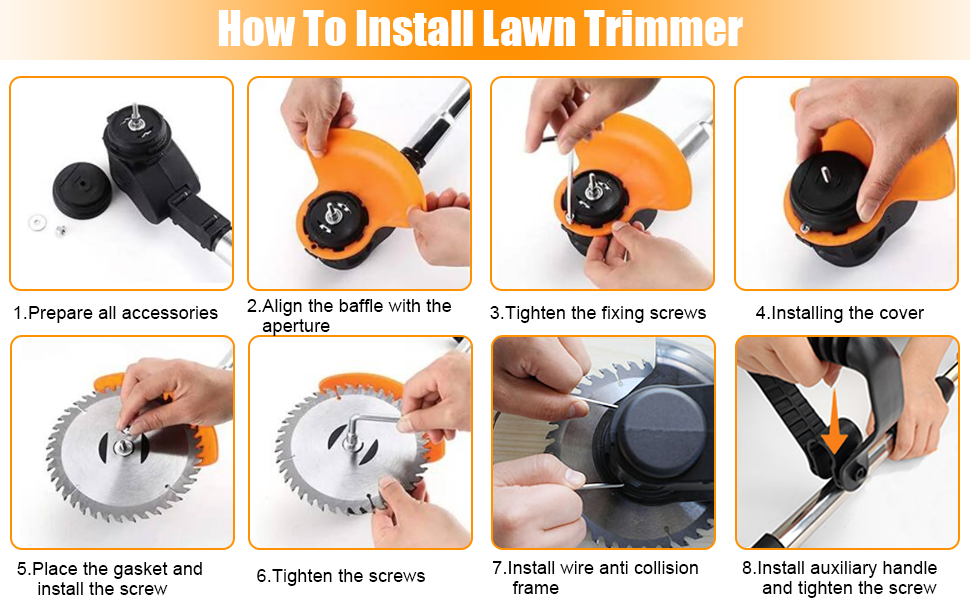 How To Install Lawn Trimmer

1.Prepare all accessories

2.Align the baffle with the aperture

3.Tighten the fixing screws

4.Installing the cover

5.Place the gasket and install the screw

6.Tighten the screws

7.Install wire anti collision frame

8.Install auxiliary handle and tighten the screw