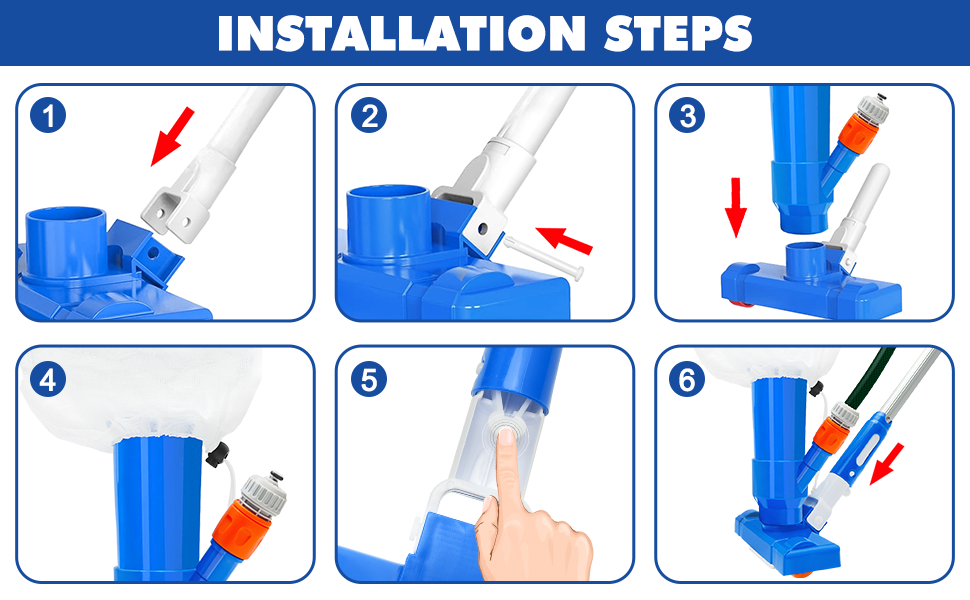 INSTALLATION STEPS

1

2

3

4

5

6