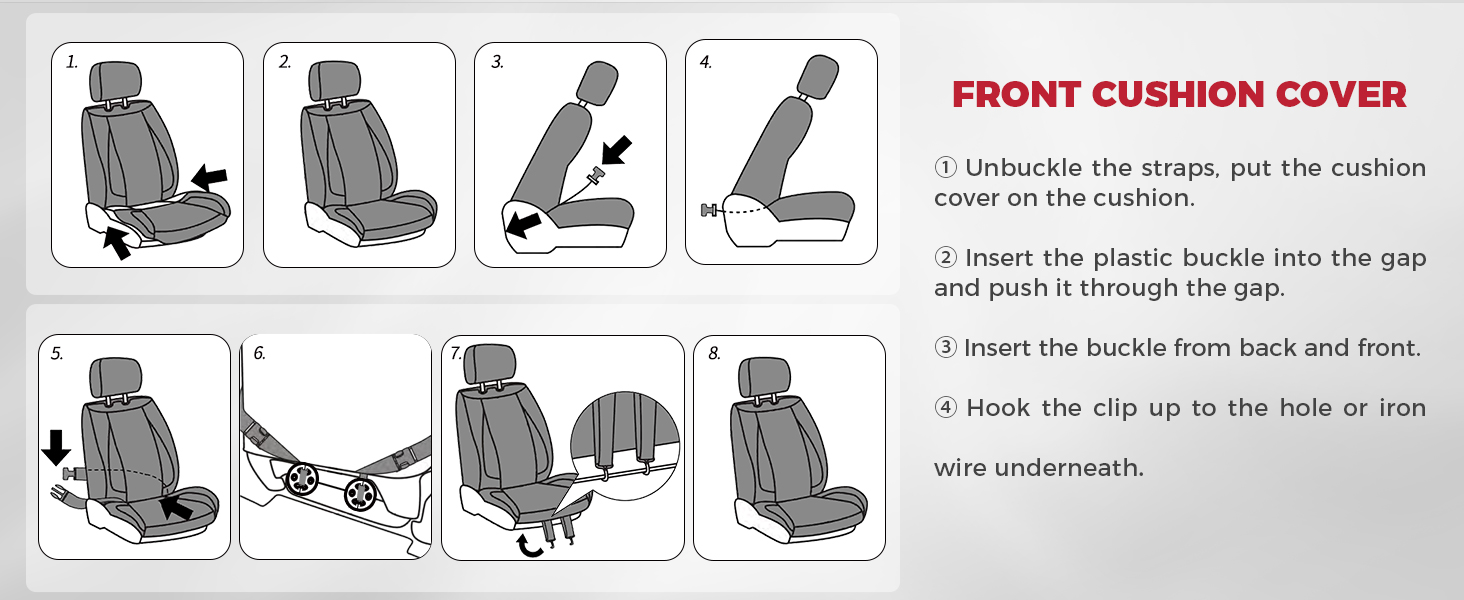 1.

2.

3.

4.

5.

6.

7.

8.

FRONT CUSHION COVER

① Unbuckle the straps, put the cushion cover on the cushion.

② Insert the plastic buckle into the gap and push it through the gap.

③ Insert the buckle from back and front.

④ Hook the clip up to the hole or iron

wire underneath.