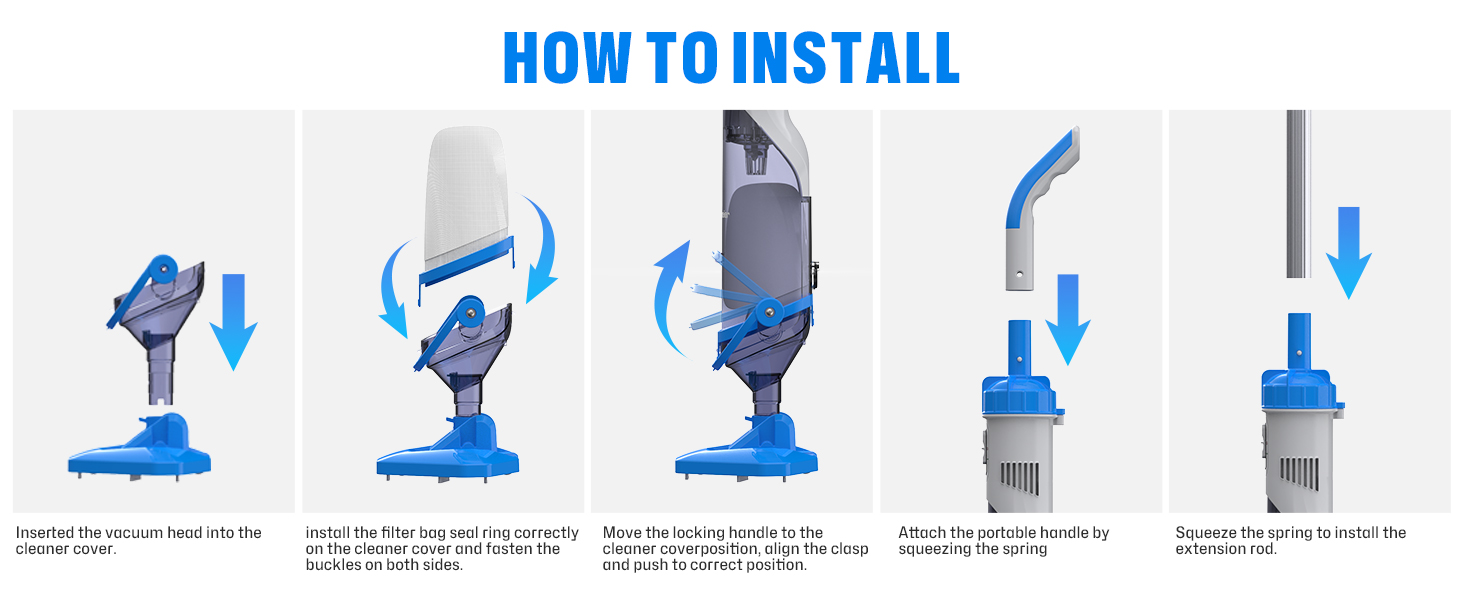 HOW TO INSTALL

Inserted the vacuum head into the cleaner cover.

install the filter bag seal ring correctly on the cleaner cover and fasten the buckles on both sides.

Move the locking handle to the cleaner coverposition, align the clasp and push to correct position.

Attach the portable handle by squeezing the spring

Squeeze the spring to install the extension rod.