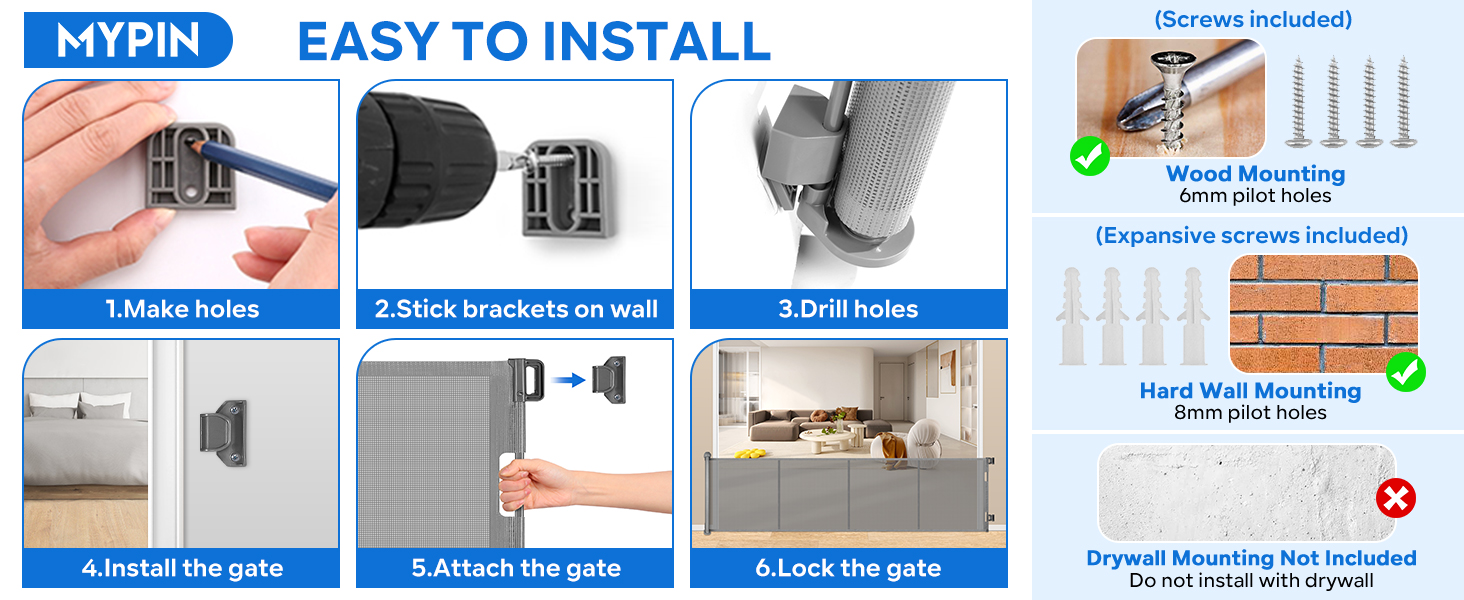 MYPIN

EASY TO INSTALL

1.Make holes

2.Stick brackets on wall

3.Drill holes

4.Install the gate

5.Attach the gate

6.Lock the gate

(Screws included)

Wood Mounting
6mm pilot holes

(Expansive screws included)

Hard Wall Mounting
8mm pilot holes

Drywall Mounting Not Included
Do not install with drywall