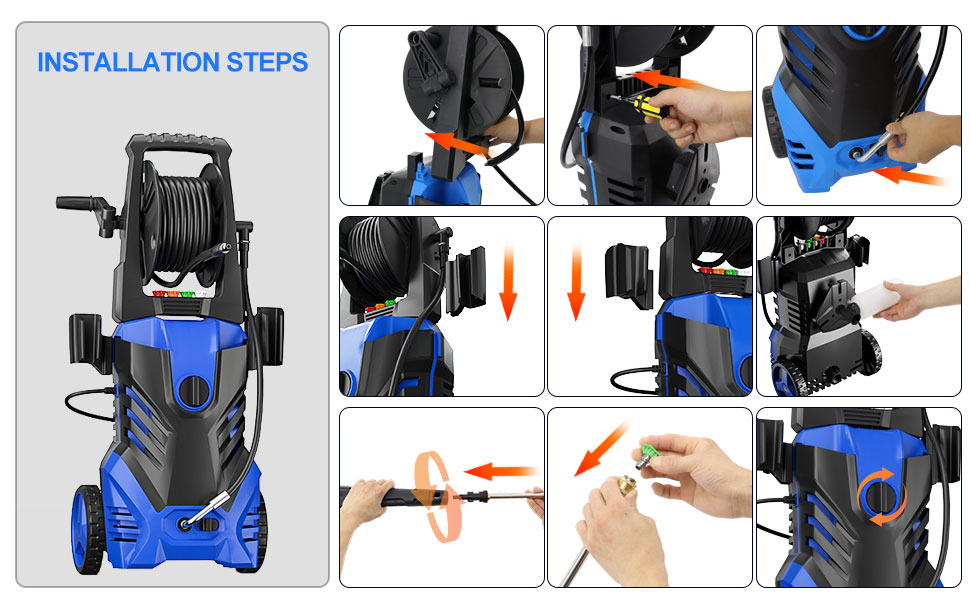 INSTALLATION STEPS