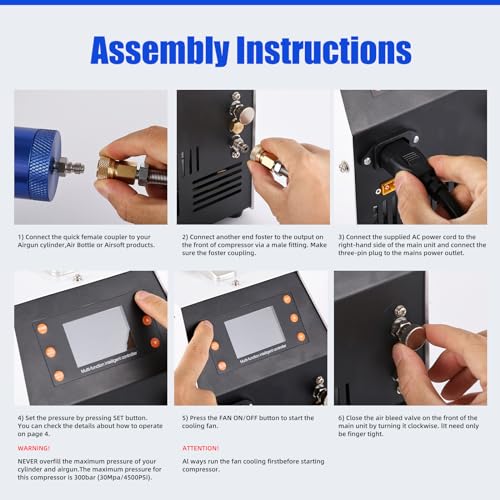 Assembly Instructions

1) Connect the quick female coupler to your Airgun cylinder,Air Bottle or Airsoft products.

2) Connect another end foster to the output on the front of compressor via a male fitting. Make sure the foster coupling.

3) Connect the supplied AC power cord to the right-hand side of the main unit and connect the three-pin plug to the mains power outlet.

Multi-function intelligent controller

Multi-function intelligent controller

4) Set the pressure by pressing SET button. You can check the details about how to operate on page 4.

WARNING!

NEVER overfill the maximum pressure of your cylinder and airgun.The maximum pressure for this compressor is 300bar (30Mpa/4500PSI).

5) Press the FAN ON/OFF button to start the cooling fan.

ATTENTION!

Al ways run the fan cooling firstbefore starting compressor.

6) Close the air bleed valve on the front of the main unit by turning it clockwise. Iit need only be finger tight.