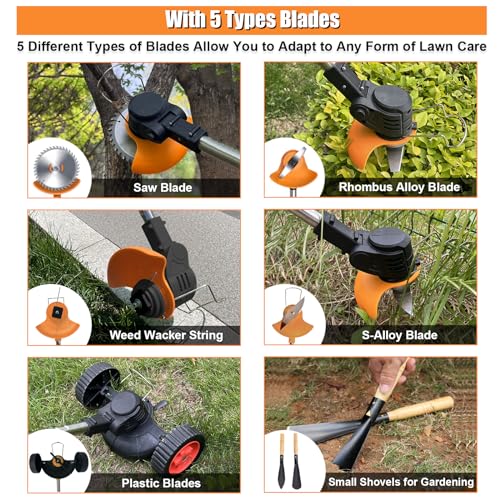 With 5 Types Blades

5 Different Types of Blades Allow You to Adapt to Any Form of Lawn Care

Saw Blade

Rhombus Alloy Blade

Weed Wacker String

S-Alloy Blade

Plastic Blades

Small Shovels for Gardening