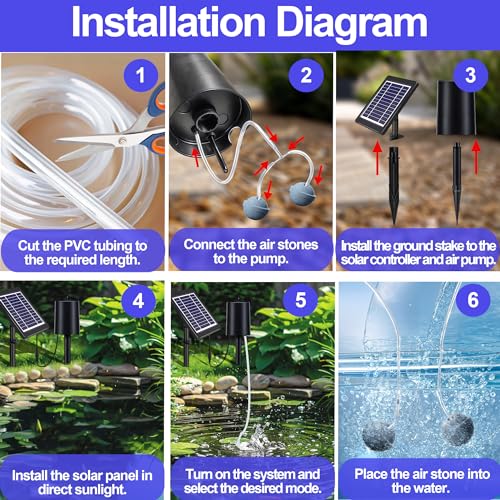 Installation Diagram

1

Cut the PVC tubing to the required length.

2

Connect the air stones to the pump.

3

Install the ground stake to the solar controller and air pump.

4

Install the solar panel in direct sunlight.

5

Turn on the system and select the desired mode.

6

Place the air stone into the water.