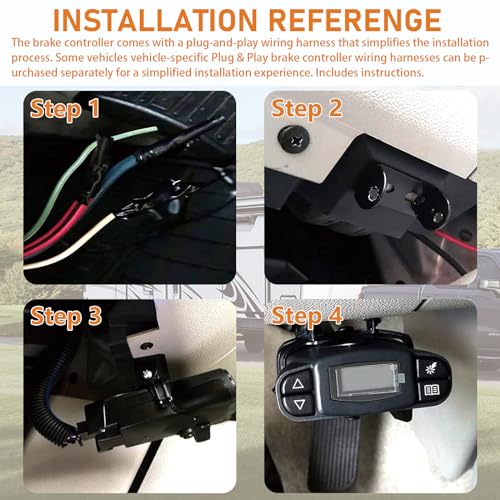 INSTALLATION REFERENGE

The brake controller comes with a plug-and-play wiring harness that simplifies the installation process. Some vehicles vehicle-specific Plug & Play brake controller wiring harnesses can be purchased separately for a simplified installation experience. Includes instructions.

Step 1

Step 2

Step 3

Step 4