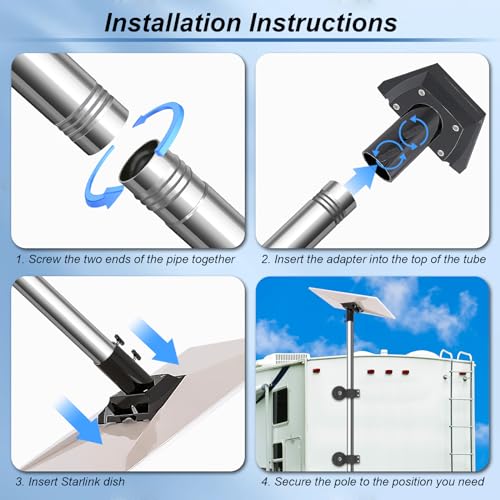 Installation Instructions

1. Screw the two ends of the pipe together

2. Insert the adapter into the top of the tube

3. Insert Starlink dish

4. Secure the pole to the position you need