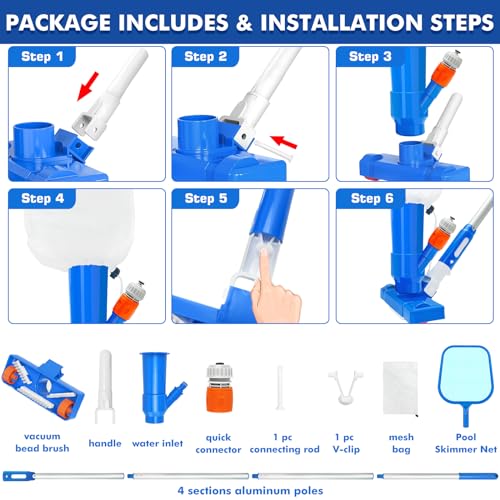 PACKAGE INCLUDES & INSTALLATION STEPS

Step 1

Step 2

Step 3

Step 4

Step 5

Step 6

vacuum bead brush

handle

water inlet

quick connector

1 pc connecting rod

1 pc V-clip

mesh bag

Pool Skimmer Net

4 sections aluminum poles