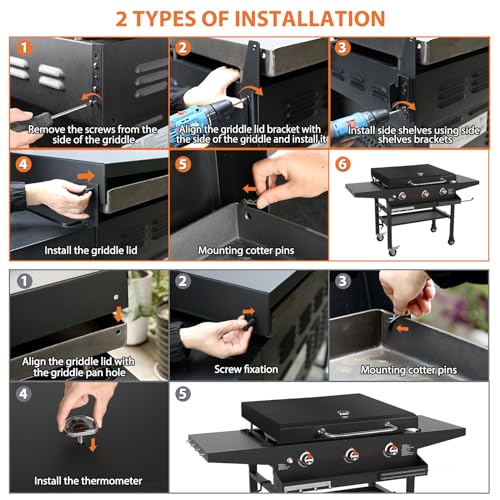 2 TYPES OF INSTALLATION

1
Remove the screws from the side of the griddle

2
Align the griddle lid bracket with the side of the griddle and install it

3
Install side shelves using side shelves brackets

4
Install the griddle lid

5
Mounting cotter pins

6

1
Align the griddle lid with the griddle pan hole

2
Screw fixation

3
Mounting cotter pins

4
Install the thermometer

5