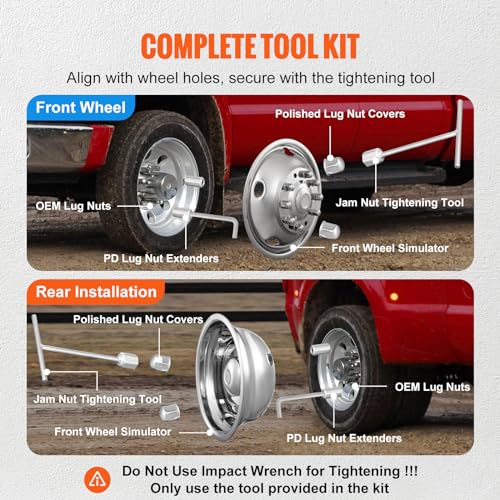 COMPLETE TOOL KIT

Align with wheel holes, secure with the tightening tool

Front Wheel

Polished Lug Nut Covers

OEM Lug Nuts

Jam Nut Tightening Tool

Front Wheel Simulator

PD Lug Nut Extenders

Rear Installation

Polished Lug Nut Covers

Jam Nut Tightening Tool

OEM Lug Nuts

Front Wheel Simulator

PD Lug Nut Extenders

Do Not Use Impact Wrench for Tightening !!!
Only use the tool provided in the kit