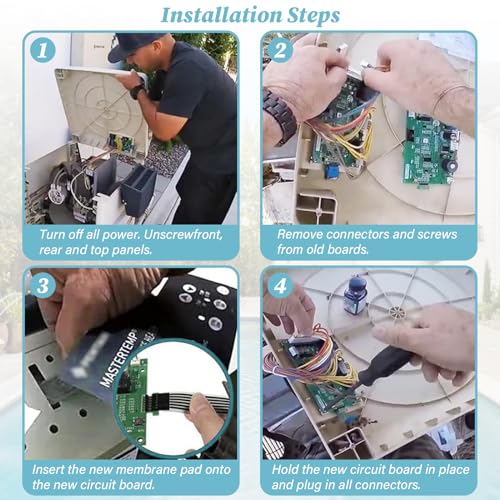 Installation Steps

1

Turn off all power. Unscrewfront, rear and top panels.

2

Remove connectors and screws from old boards.

3

MASTERTEMP

Insert the new membrane pad onto the new circuit board.

4

Hold the new circuit board in place and plug in all connectors.