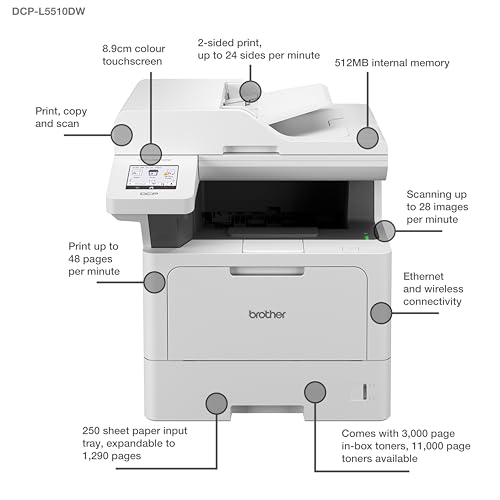 DCP-L5510DW

8.9cm colour touchscreen

2-sided print, up to 24 sides per minute

512MB internal memory

Print, copy and scan

DCP

Scanning up to 28 images per minute

Print up to 48 pages per minute

Ethernet and wireless connectivity

brother

250 sheet paper input tray, expandable to 1,290 pages

Comes with 3,000 page in-box toners, 11,000 page toners available