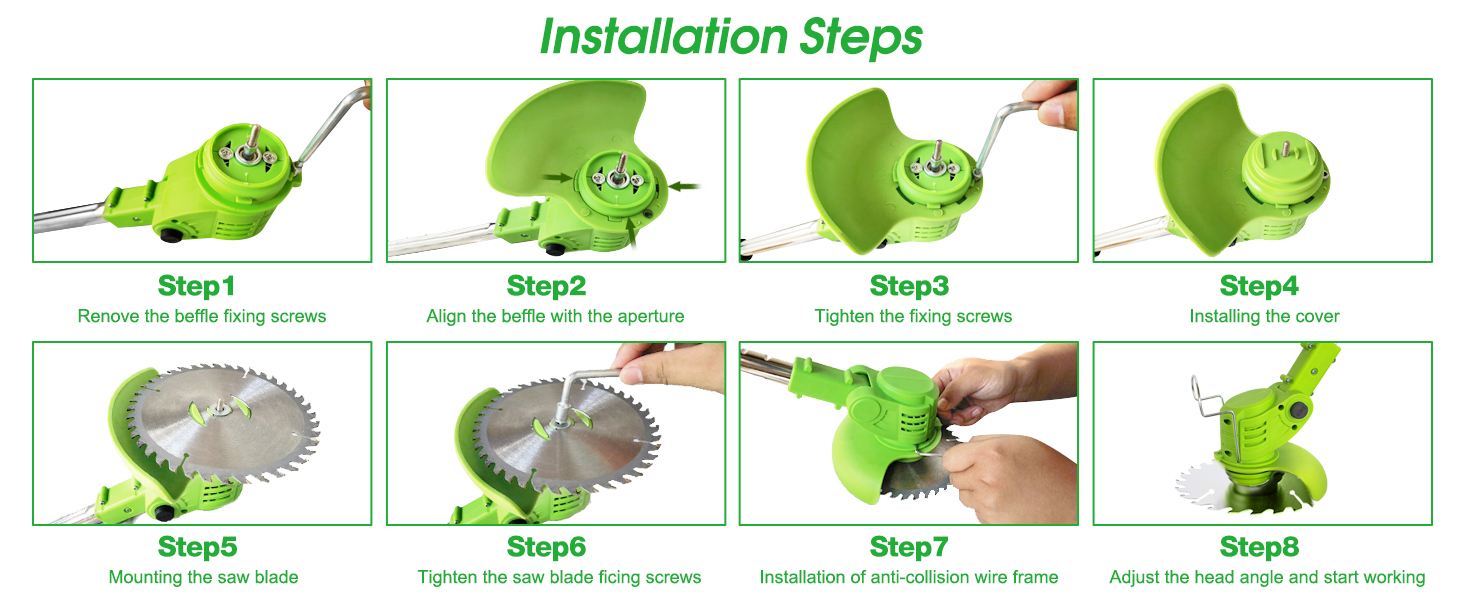 Installation Steps

Step1
Renove the beffle fixing screws

Step2
Align the beffle with the aperture

Step3
Tighten the fixing screws

Step4
Installing the cover

Step5
Mounting the saw blade

Step6
Tighten the saw blade ficing screws

Step7
Installation of anti-collision wire frame

Step8
Adjust the head angle and start working