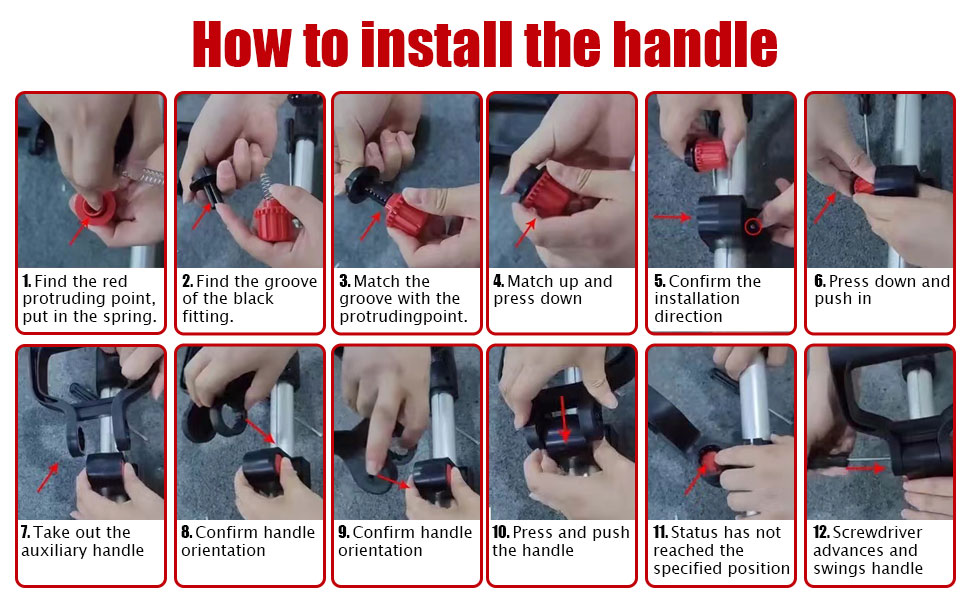 How to install the handle

1. Find the red protruding point, put in the spring.

2. Find the groove of the black fitting.

3. Match the groove with the protrudingpoint.

4. Match up and press down

5. Confirm the installation direction

6. Press down and push in

7. Take out the auxiliary handle

8. Confirm handle orientation

9. Confirm handle orientation

10. Press and push the handle

11. Status has not reached the specified position

12. Screwdriver advances and swings handle