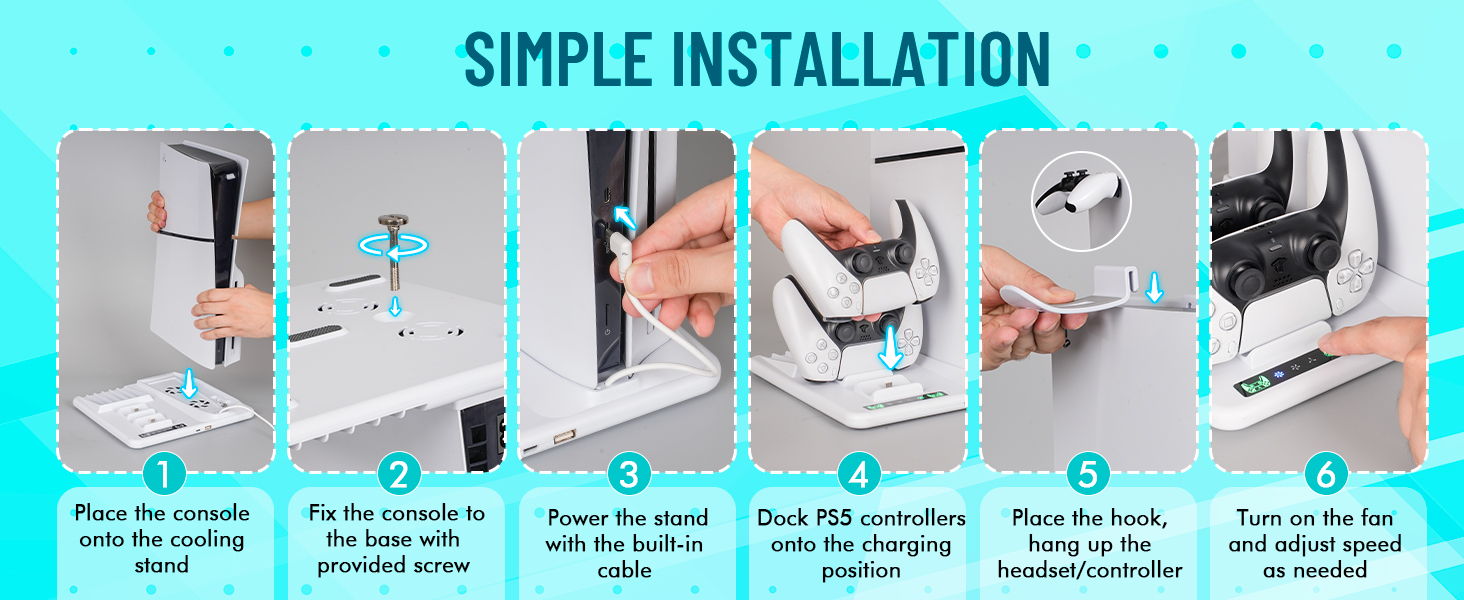 SIMPLE INSTALLATION

1
Place the console onto the cooling stand

2
Fix the console to the base with provided screw

3
Power the stand with the built-in cable

4
Dock PS5 controllers onto the charging position

5
Place the hook, hang up the headset/controller

6
Turn on the fan and adjust speed as needed