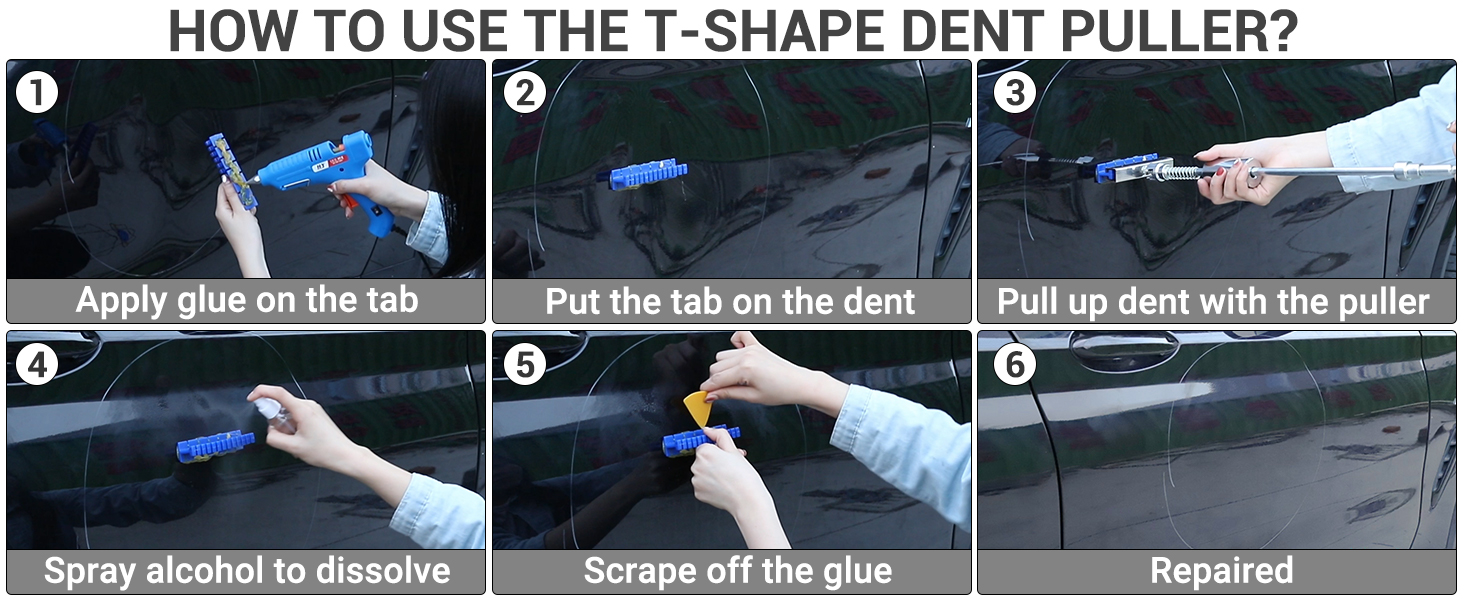 HOW TO USE THE T-SHAPE DENT PULLER?

1
Apply glue on the tab

2
Put the tab on the dent

3
Pull up dent with the puller

4
Spray alcohol to dissolve

5
Scrape off the glue

6
Repaired