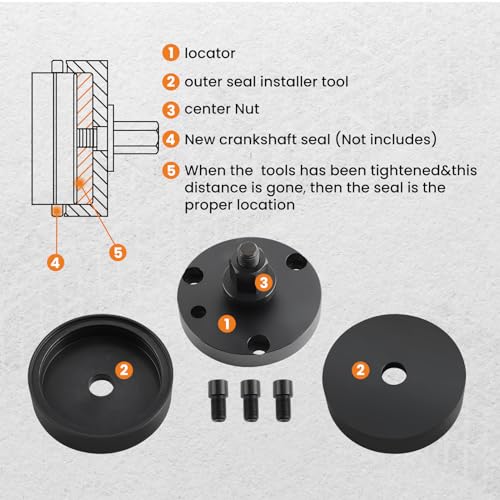 1 locator

2 outer seal installer tool

3 center Nut

4 New crankshaft seal (Not includes)

5 When the  tools has been tightened&this distance is gone, then the seal is the proper location

4

5

3

1

2

2