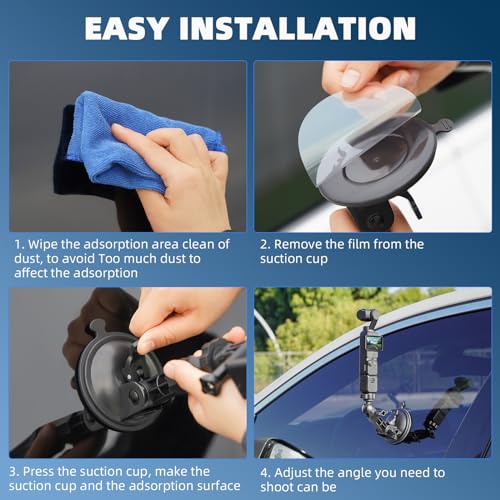 EASY INSTALLATION

1. Wipe the adsorption area clean of dust, to avoid Too much dust to affect the adsorption

2. Remove the film from the suction cup

3. Press the suction cup, make the suction cup and the adsorption surface

4. Adjust the angle you need to shoot can be