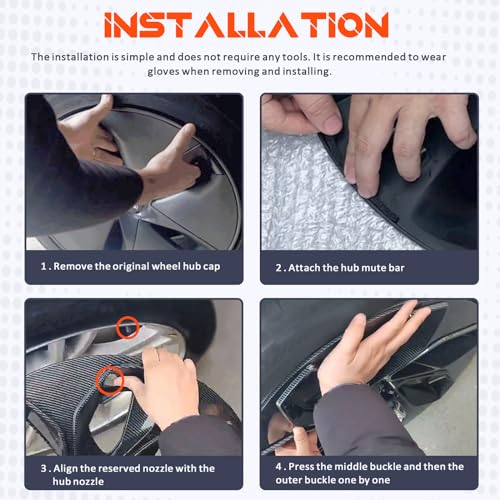 INSTALLATION

The installation is simple and does not require any tools. It is recommended to wear gloves when removing and installing.

1 . Remove the original wheel hub cap

2 . Attach the hub mute bar

3 . Align the reserved nozzle with the hub nozzle

4 . Press the middle buckle and then the outer buckle one by one