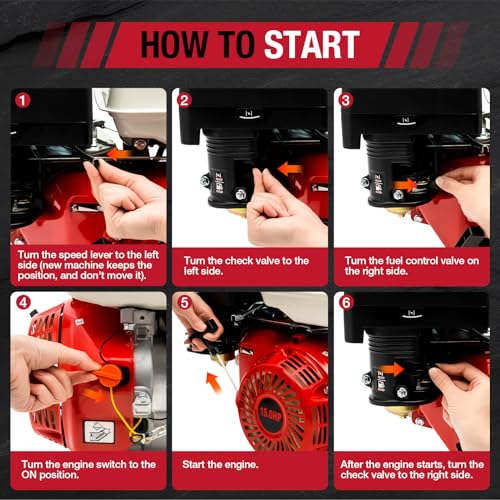 HOW TO START

1
Turn the speed lever to the left side (new machine keeps the position, and don't move it).

2
Turn the check valve to the left side.

3
Turn the fuel control valve on the right side.

4
Turn the engine switch to the ON position.

5
15.0HP
Start the engine.

6
After the engine starts, turn the check valve to the right side.