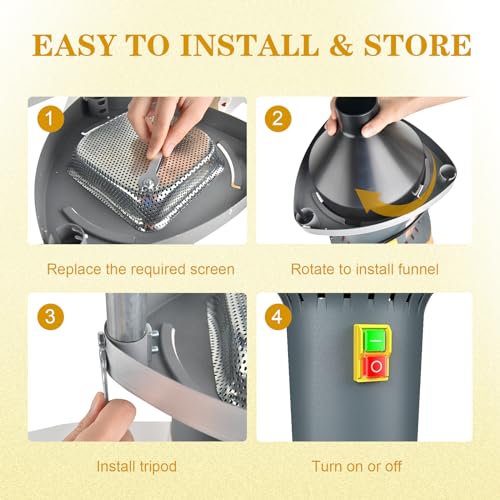 EASY TO INSTALL & STORE

1

Replace the required screen

2

Rotate to install funnel

3

Install tripod

4

O

Turn on or off