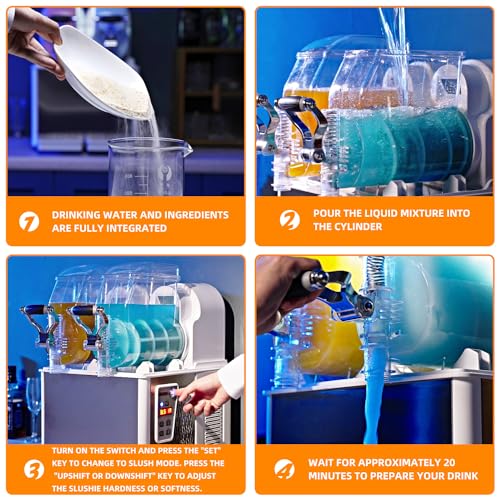 1 DRINKING WATER AND INGREDIENTS ARE FULLY INTEGRATED

2 POUR THE LIQUID MIXTURE INTO THE CYLINDER

3 TURN ON THE SWITCH AND PRESS THE "SET" KEY TO CHANGE TO SLUSH MODE. PRESS THE "UPSHIFT OR DOWNSHIFT" KEY TO ADJUST THE SLUSHIE HARDNESS OR SOFTNESS.

4 WAIT FOR APPROXIMATELY 20 MINUTES TO PREPARE YOUR DRINK