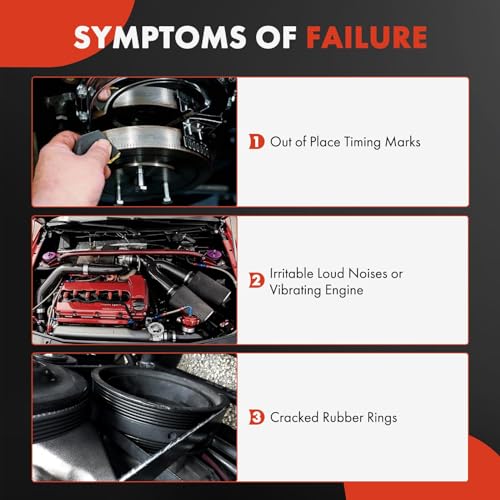 SYMPTOMS OF FAILURE

1 Out of Place Timing Marks

2 Irritable Loud Noises or Vibrating Engine

3 Cracked Rubber Rings