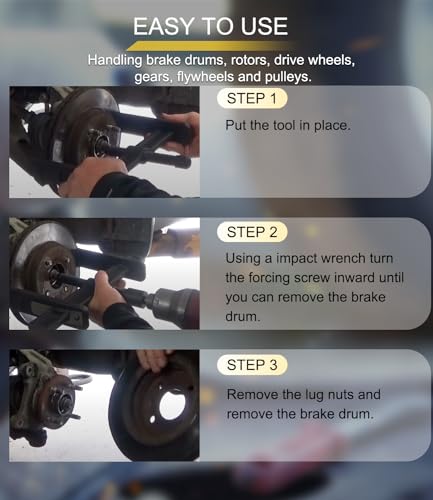 EASY TO USE

Handling brake drums, rotors, drive wheels, gears, flywheels and pulleys.

STEP 1

Put the tool in place.

STEP 2

Using a impact wrench turn the forcing screw inward until you can remove the brake drum.

STEP 3

Remove the lug nuts and remove the brake drum.